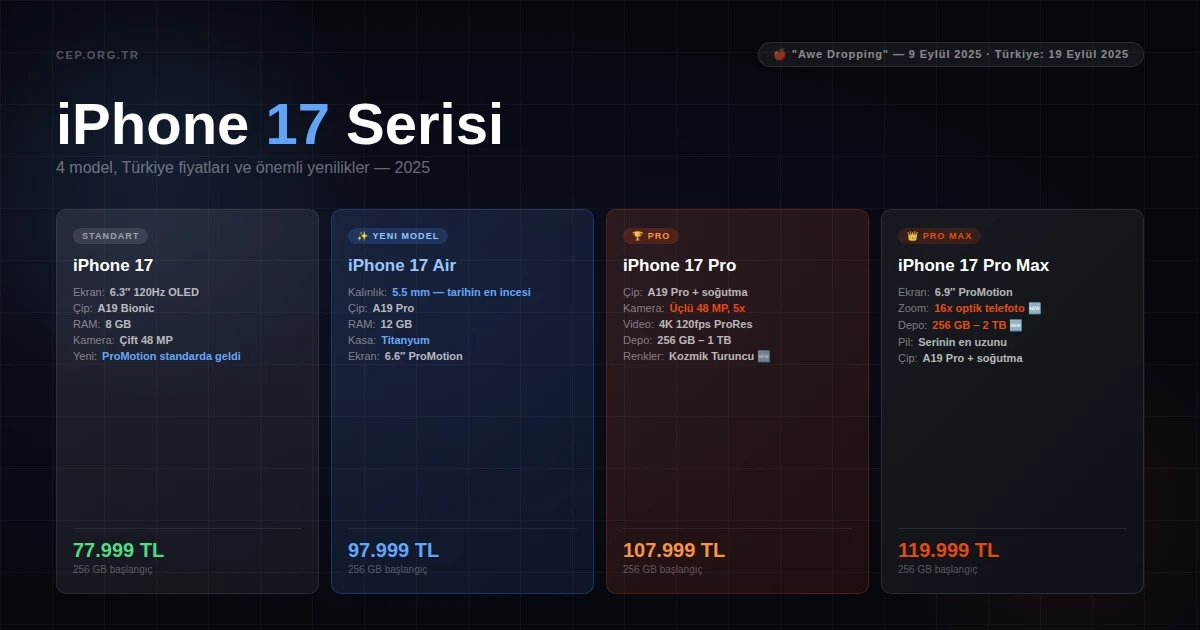 CEP.ORG.TR

🍎 "Awe Dropping" — 9 Eylül 2025 · Türkiye: 19 Eylül 2025

iPhone 17 Serisi

4 model, Türkiye fiyatları ve önemli yenilikler — 2025

STANDART

iPhone 17

Ekran: 6.3" 120Hz OLED
Çip: A19 Bionic
RAM: 8 GB
Kamera: Çift 48 MP
Yeni: ProMotion standarda geldi

77.999 TL
256 GB başlangıç

✨ YENİ MODEL

iPhone 17 Air

Kalınlık: 5.5 mm — tarihin en incesi
Çip: A19 Pro
RAM: 12 GB
Kasa: Titanyum
Ekran: 6.6" ProMotion

97.999 TL
256 GB başlangıç

🏆 PRO

iPhone 17 Pro

Çip: A19 Pro + soğutma
Kamera: Üçlü 48 MP, 5x
Video: 4K 120fps ProRes
Depo: 256 GB – 1 TB
Renkler: Kozmik Turuncu 🆕

107.999 TL
256 GB başlangıç

👑 PRO MAX

iPhone 17 Pro Max

Ekran: 6.9" ProMotion
Zoom: 16x optik telefoto 🆕
Depo: 256 GB – 2 TB 🆕
Pil: Serinin en uzunu
Çip: A19 Pro + soğutma

119.999 TL
256 GB başlangıç